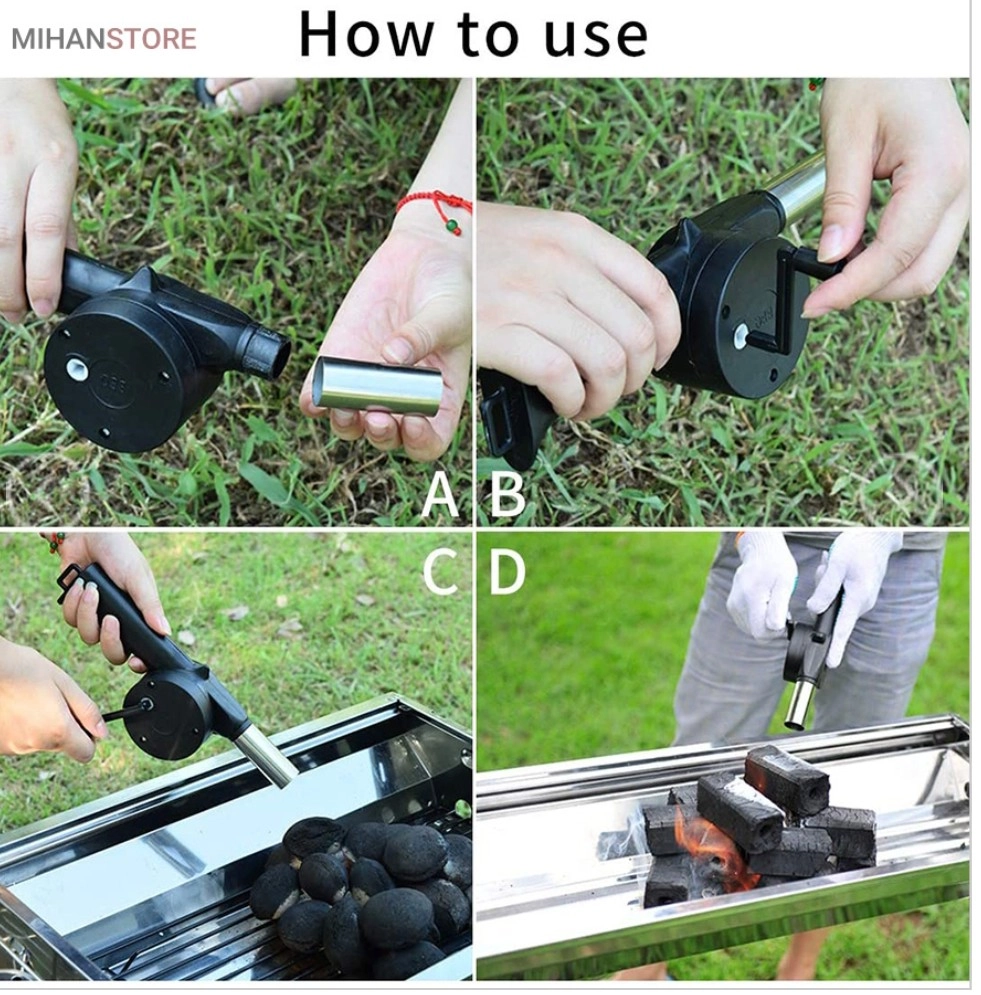 MIHANSTORE

How to use

A

B

C

D